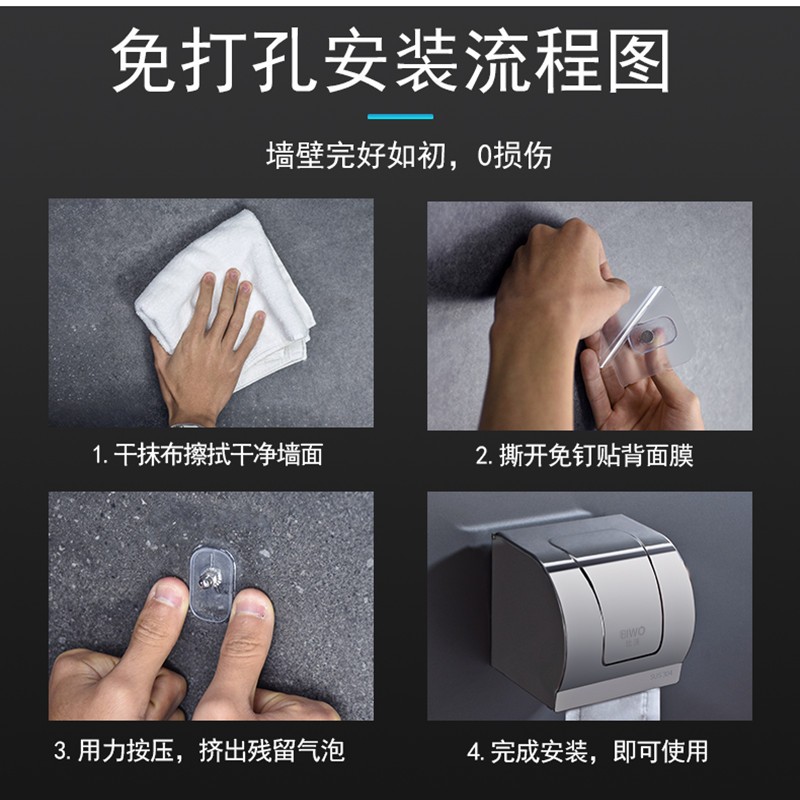 免打孔安装流程图

墙壁完好如初，0损伤

1. 干抹布擦拭干净墙面

2. 撕开免钉贴背面膜

3. 用力按压，挤出残留气泡

EIWO

SUS 304

4. 完成安装，即可使用