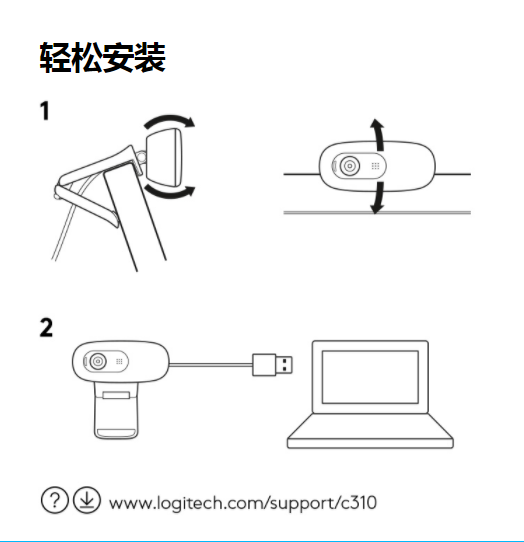 轻松安装

1

2

www.logitech.com/support/c310