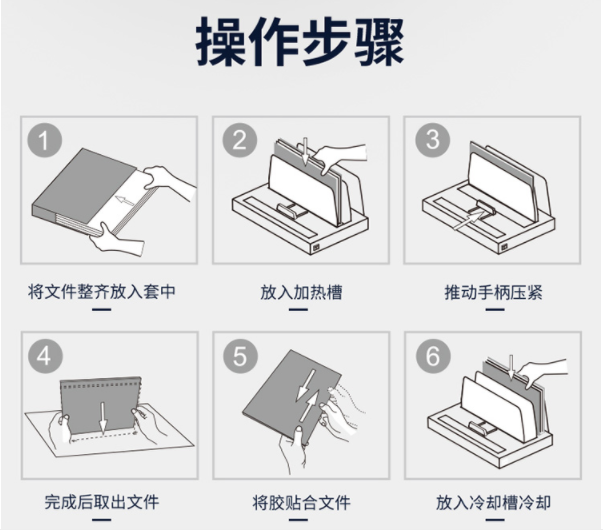 操作步骤

1
将文件整齐放入套中

2
放入加热槽

3
推动手柄压紧

4
完成后取出文件

5
将胶贴合文件

6
放入冷却槽冷却