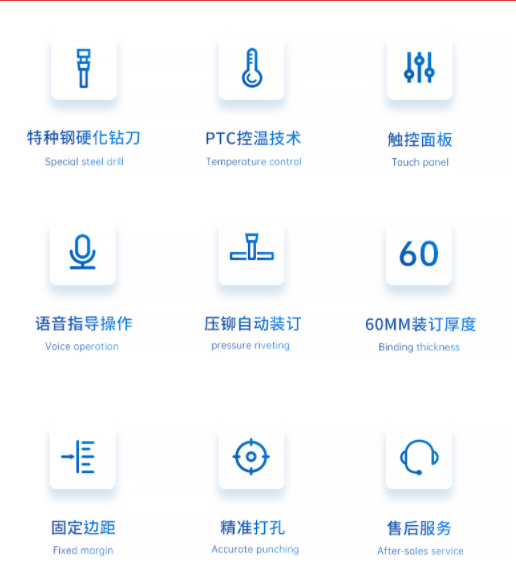 特种钢硬化钻刀
Special steel drill

PTC控温技术
Temperature control

触控面板
Touch panel

语音指导操作
Voice operation

压铆自动装订
pressure riveting

60
60MM装订厚度
Binding thickness

固定边距
Fixed margin

精准打孔
Accurate punching

售后服务
After-sales service